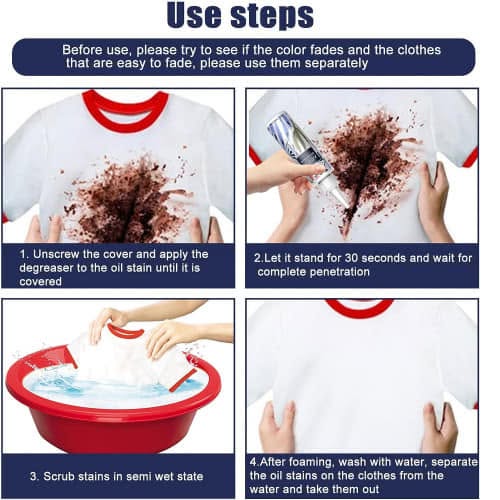 Use steps

Before use, please try to see if the color fades and the clothes that are easy to fade, please use them separately

1. Unscrew the cover and apply the degreaser to the oil stain until it is covered

2.Let it stand for 30 seconds and wait for complete penetration

3. Scrub stains in semi wet state

4.After foaming, wash with water, separate the oil stains on the clothes from the water and take them out